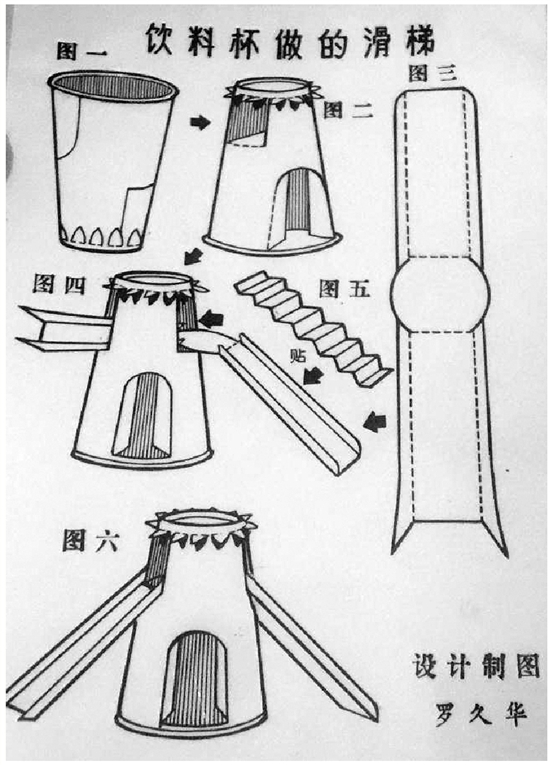 饮料杯做的滑梯

图一

图二

图三

图四

图五

贴

图六

设计制图
罗久华